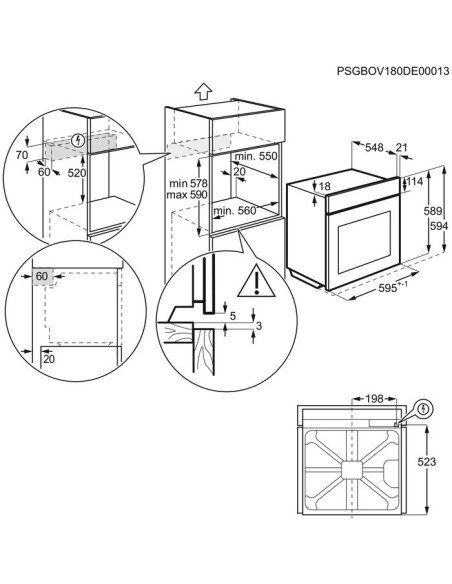 PSGBOV180DE00013

70
60
520

min 578
max 590
min. 550
20
min. 560

548
21
18
114
589
594
595$^{+-1}$

60
20

5
3

198
523