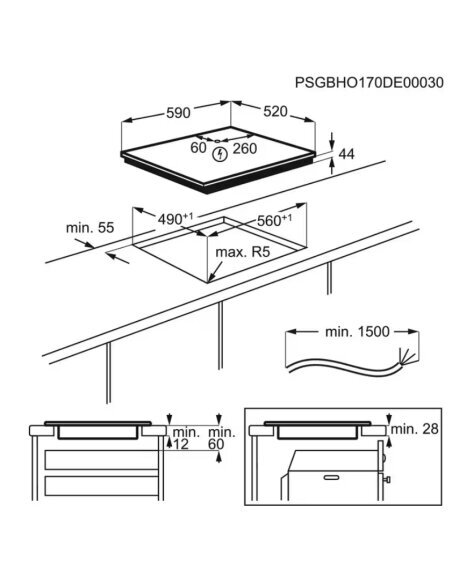 PSGBHO170DE00030

590

520

60

260

44

$490^{+1}$

$560^{+1}$

min. 55

max. R5

min. 1500

min.
12

min.
60

min. 28