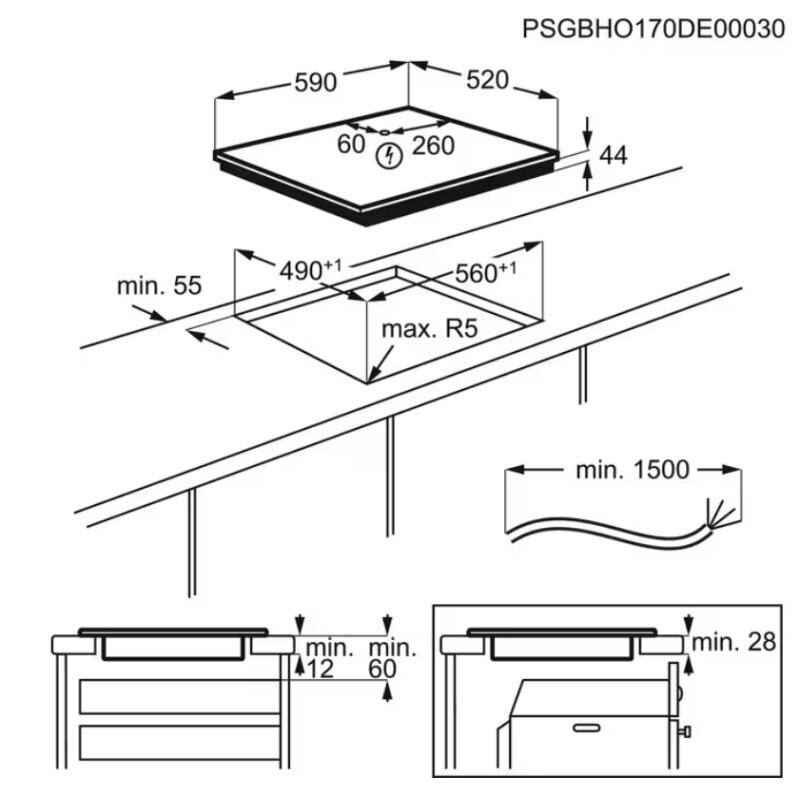 PSGBHO170DE00030

590

520

60

260

44

$490^{+1}$

$560^{+1}$

min. 55

max. R5

min. 1500

min. 12

min. 60

min. 28