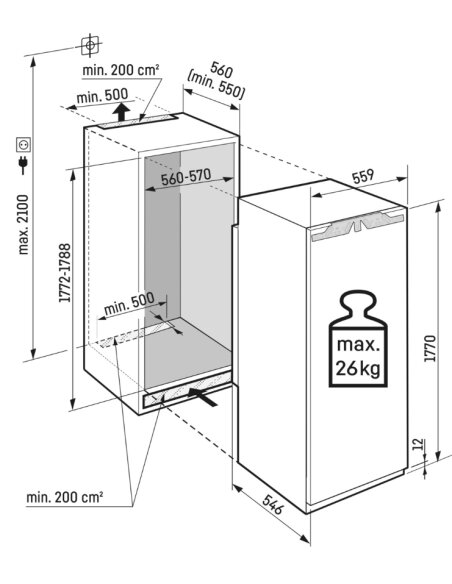 min. 200 cm²
min. 500
560
(min. 550)
max. 2100
560-570
559
1772-1788
min. 500
max.
26kg
1770
12
min. 200 cm²
546