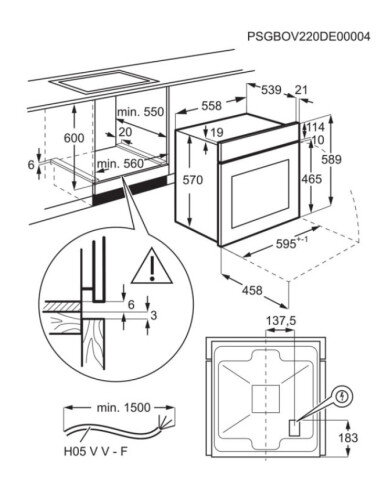 PSGBOV220DE00004

539
21
558
min. 550
600
20
19
114
10
589
6
min. 560
570
465
$595^{+-1}$
458
6
3
137,5
min. 1500
H05 V V - F
183