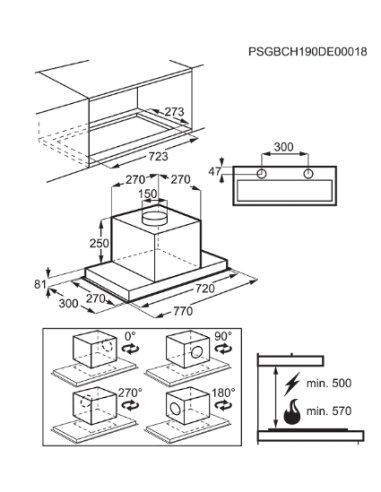 PSGBCH190DE00018

273

723

300

47

270

270

150

250

81

300

270

720

770

0°

90°

270°

180°

min. 500

min. 570