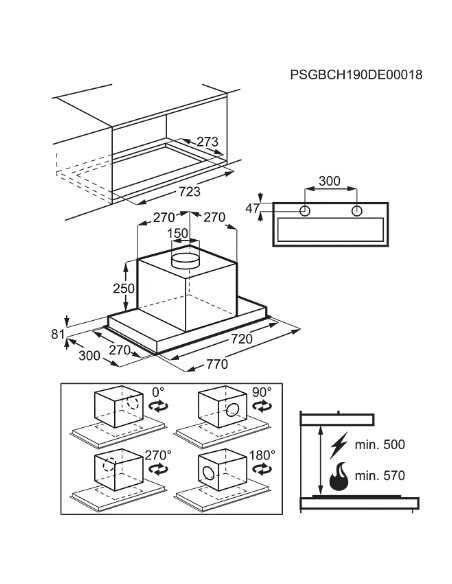 PSGBCH190DE00018

273

723

300

47

270

270

150

250

81

300

270

720

770

0°

90°

270°

180°

min. 500

min. 570