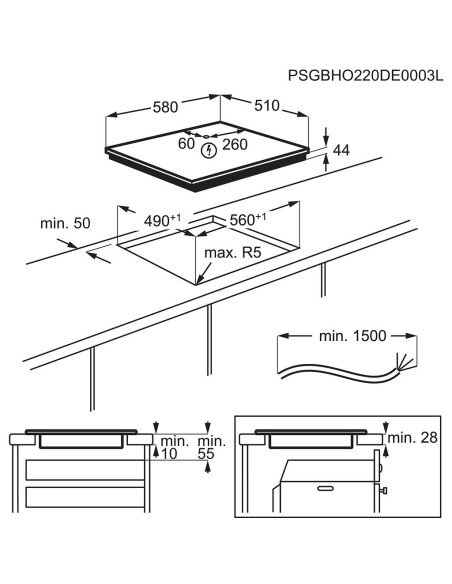 PSGBHO220DE0003L

580
510
60
260
44

min. 50
$490^{+1}$
$560^{+1}$
max. R5

min. 1500

min.
10
min.
55

min. 28