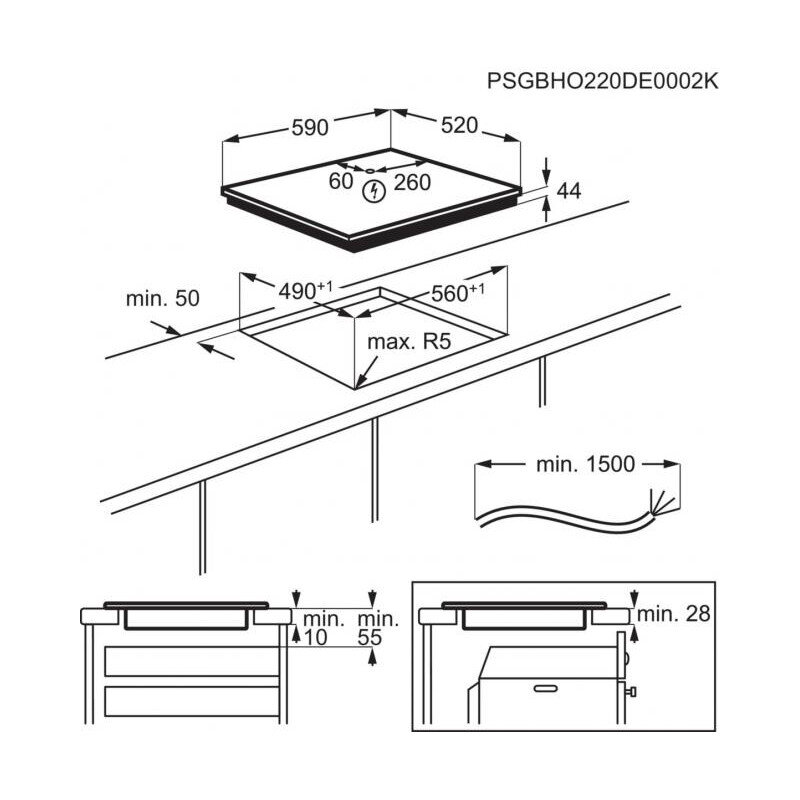 PSGBHO220DE0002K

590

520

60

260

44

min. 50

$490^{+1}$

$560^{+1}$

max. R5

min. 1500

min.
10

min.
55

min. 28