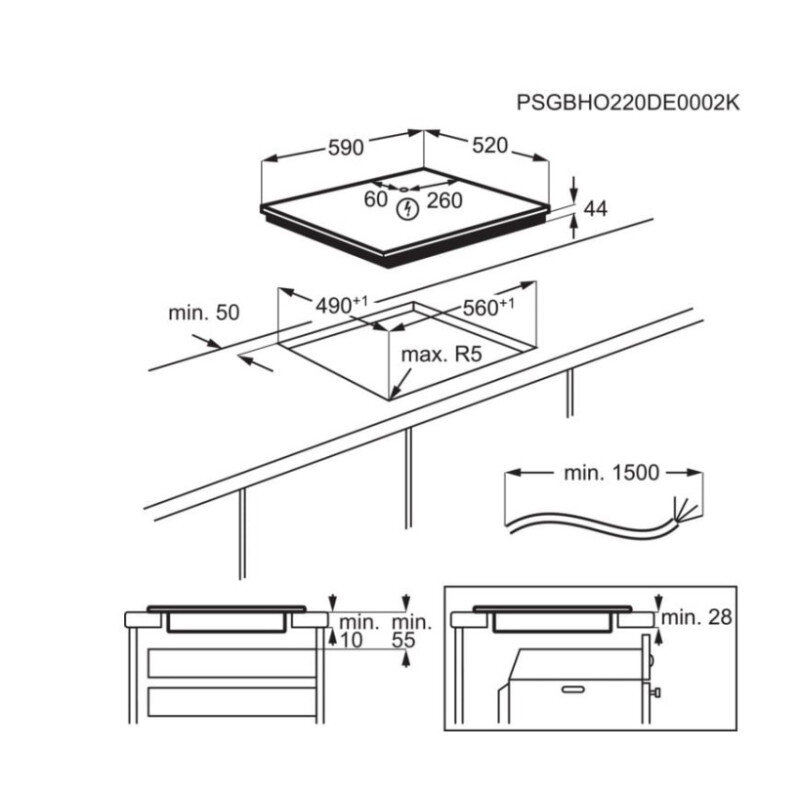 PSGBHO220DE0002K

590
520
60
260
44
min. 50
$490^{+1}$
$560^{+1}$
max. R5
min. 1500
min.
10
min.
55
min. 28