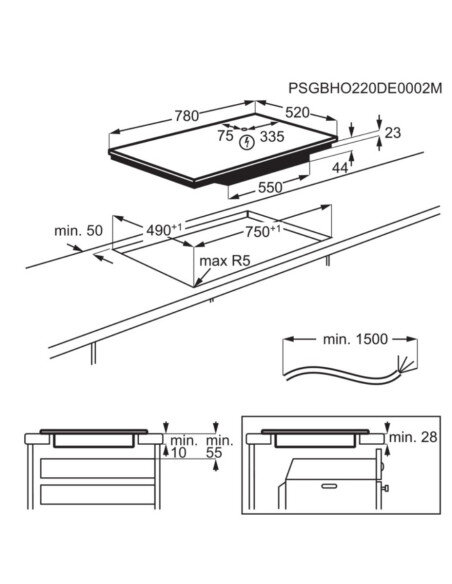 PSGBHO220DE0002M

780
520
75
335
23
44
550

min. 50
$490^{+1}$
$750^{+1}$
max R5

min. 1500

min.
10
min.
55

min. 28