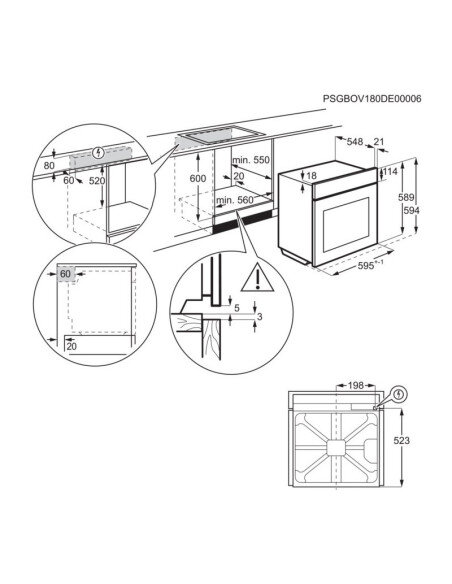 PSGBOV180DE00006

80
60
520

600
min. 550
20
min. 560

548
21
18
114
589
594
$595^{+-1}$

60
20

5
3

198
523