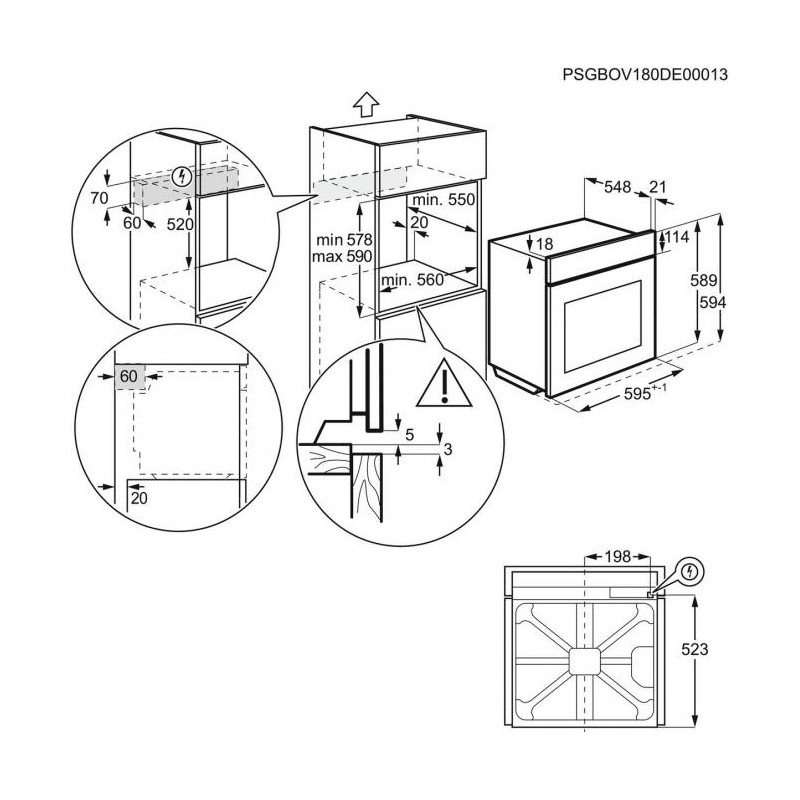 PSGBOV180DE00013

70
60
520

min 578
max 590
min. 550
20
min. 560

548
21
18
114
589
594
$595^{+-1}$

60
20

5
3

198
523